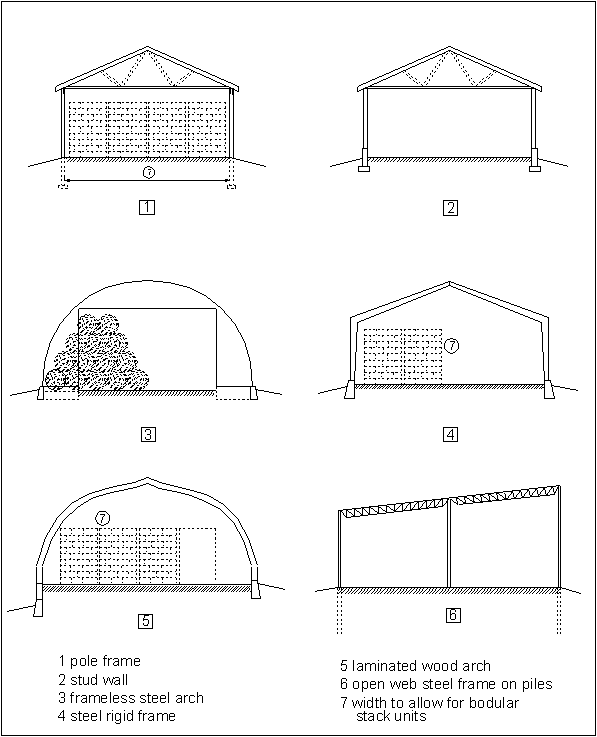 7

1

2

3

7

4

7

5

6

1 pole frame
2 stud wall
3 frameless steel arch
4 steel rigid frame

5 laminated wood arch
6 open web steel frame on piles
7 width to allow for bodular stack units